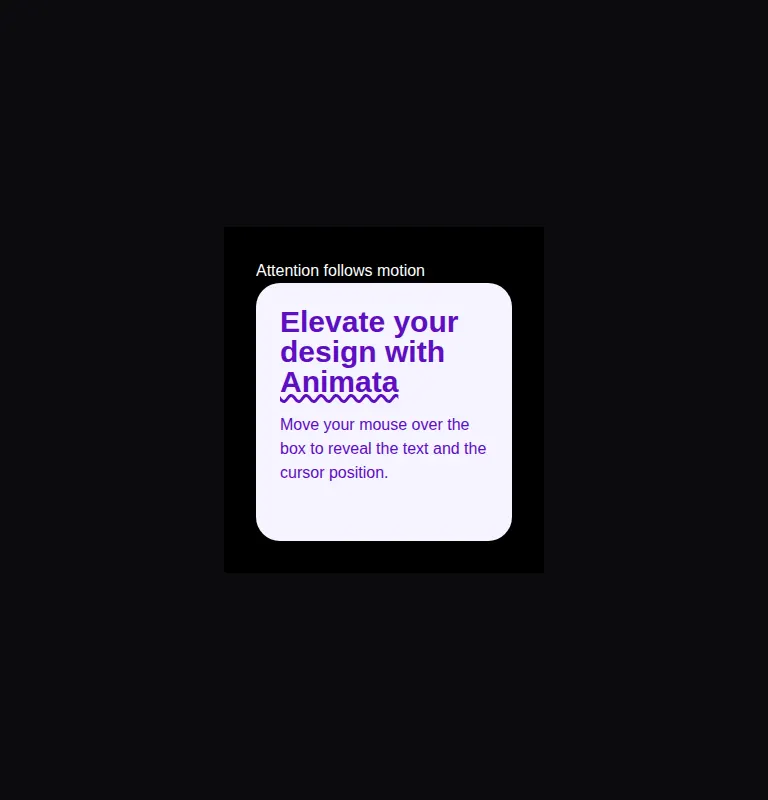 Attention follows motion

Elevate your design with Animata

Move your mouse over the box to reveal the text and the cursor position.