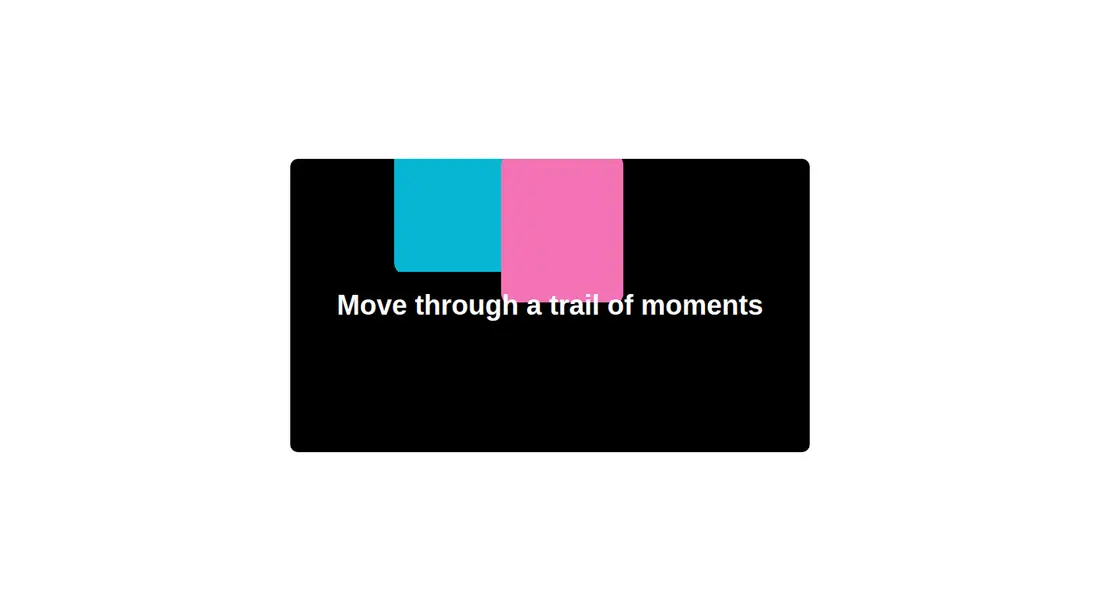 Move through a trail of moments